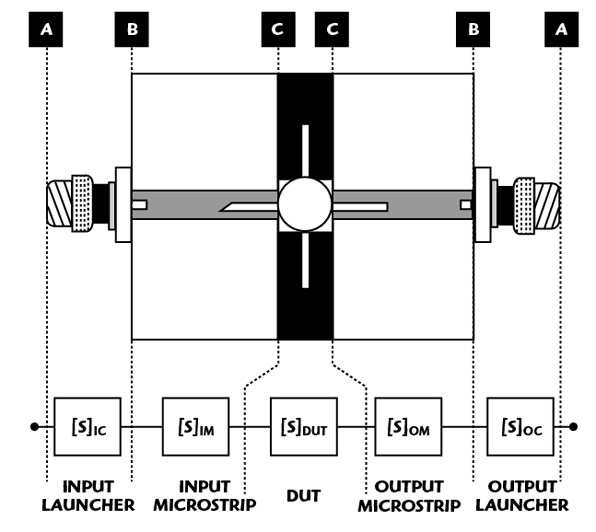 A B C C B A

$[S]_{IC}$ $[S]_{IM}$ $[S]_{DUT}$ $[S]_{OM}$ $[S]_{OC}$

INPUT LAUNCHER

INPUT MICROSTRIP

DUT

OUTPUT MICROSTRIP

OUTPUT LAUNCHER