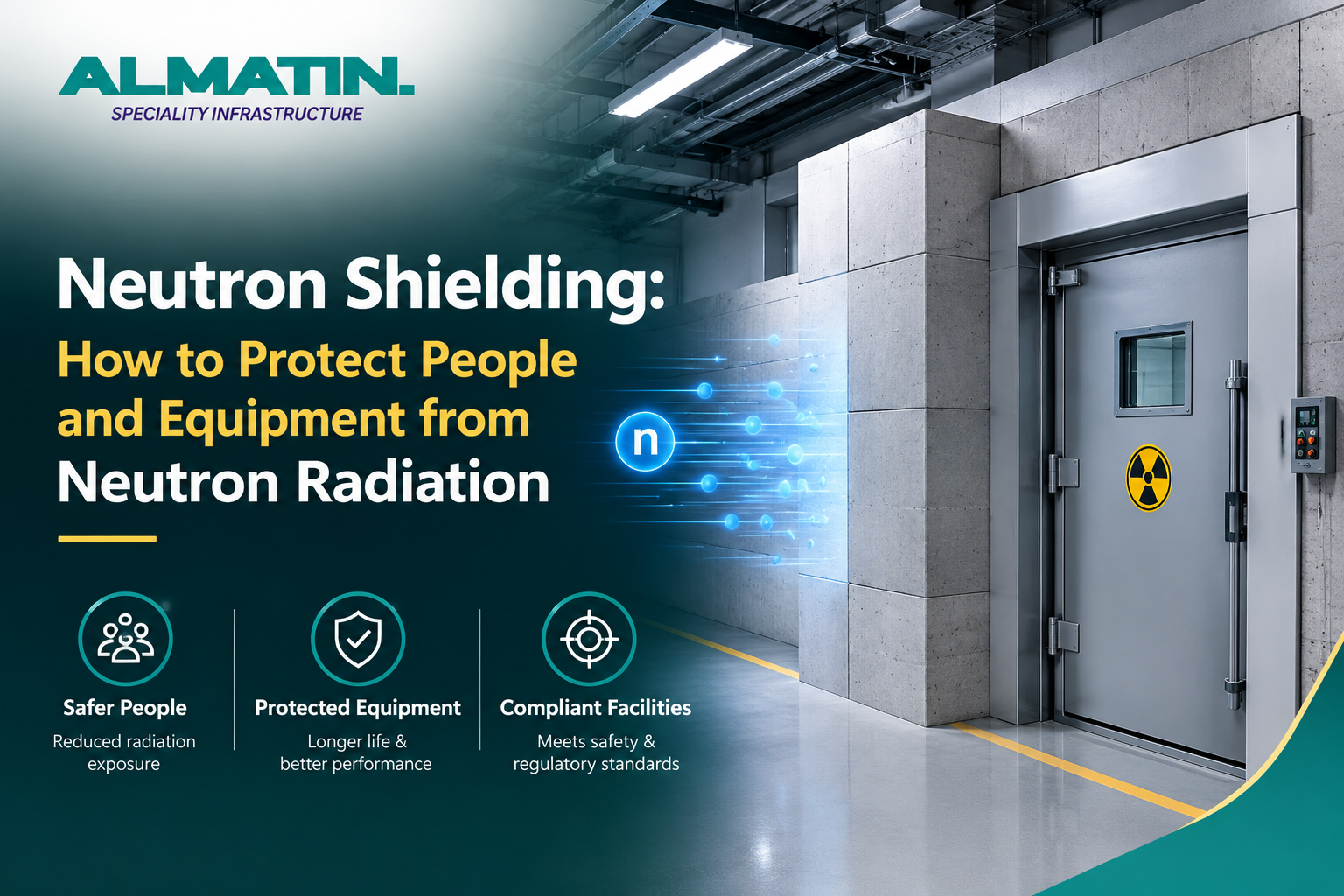 ALMATIN.
SPECIALITY INFRASTRUCTURE

Neutron Shielding:
How to Protect People and Equipment from Neutron Radiation

n

Safer People
Reduced radiation exposure

Protected Equipment
Longer life & better performance

Compliant Facilities
Meets safety & regulatory standards